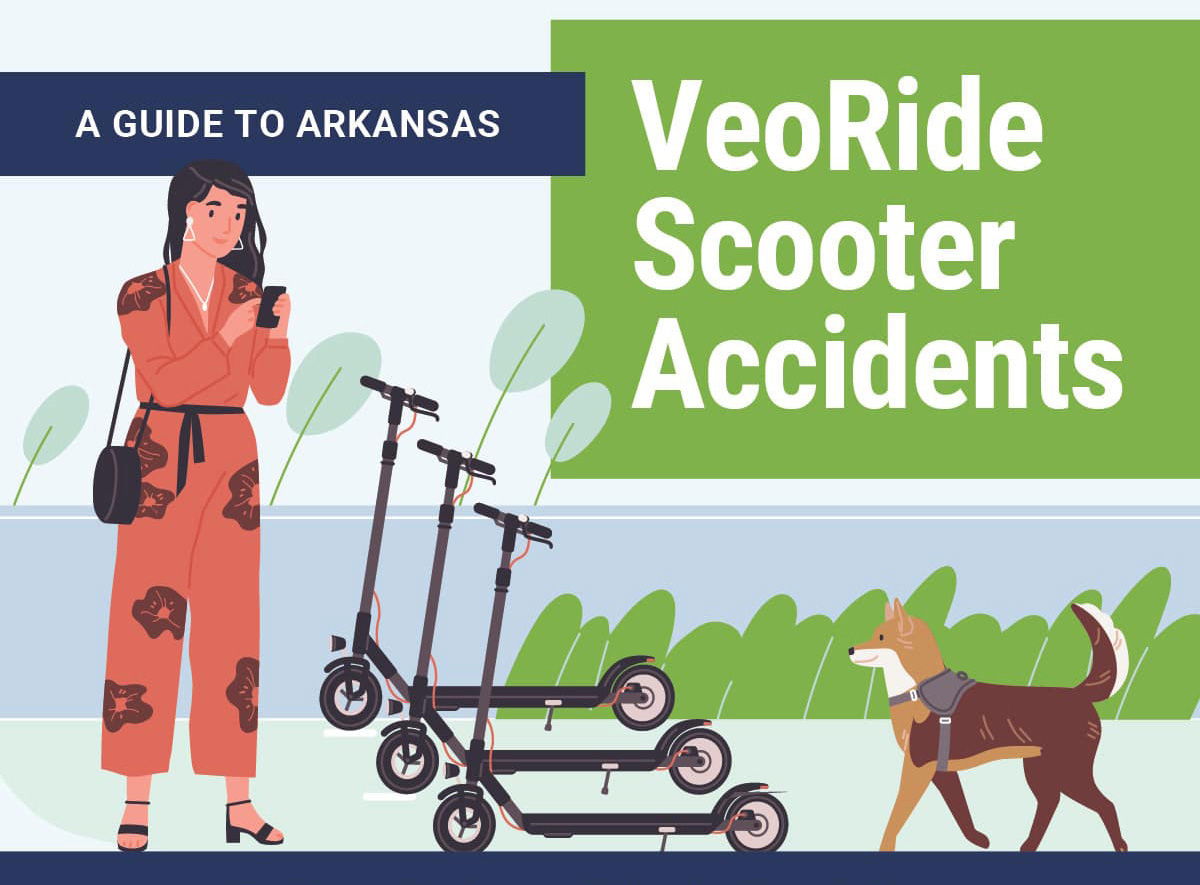 A GUIDE TO ARKANSAS

VeoRide Scooter Accidents