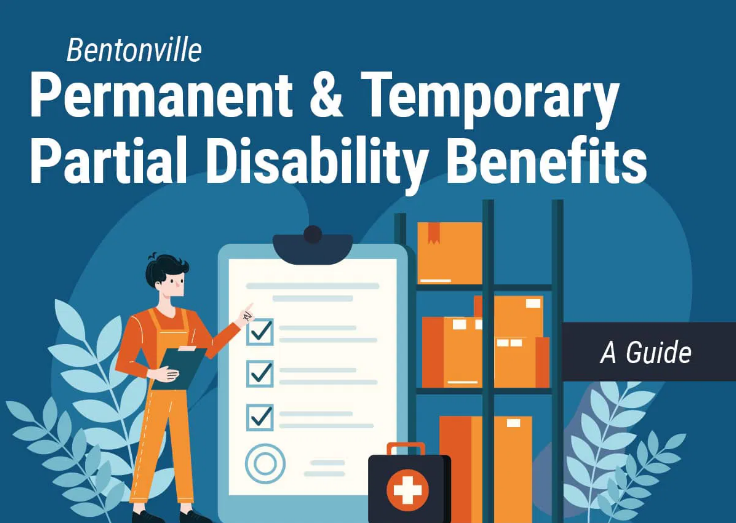 Bentonville

Permanent & Temporary Partial Disability Benefits

A Guide