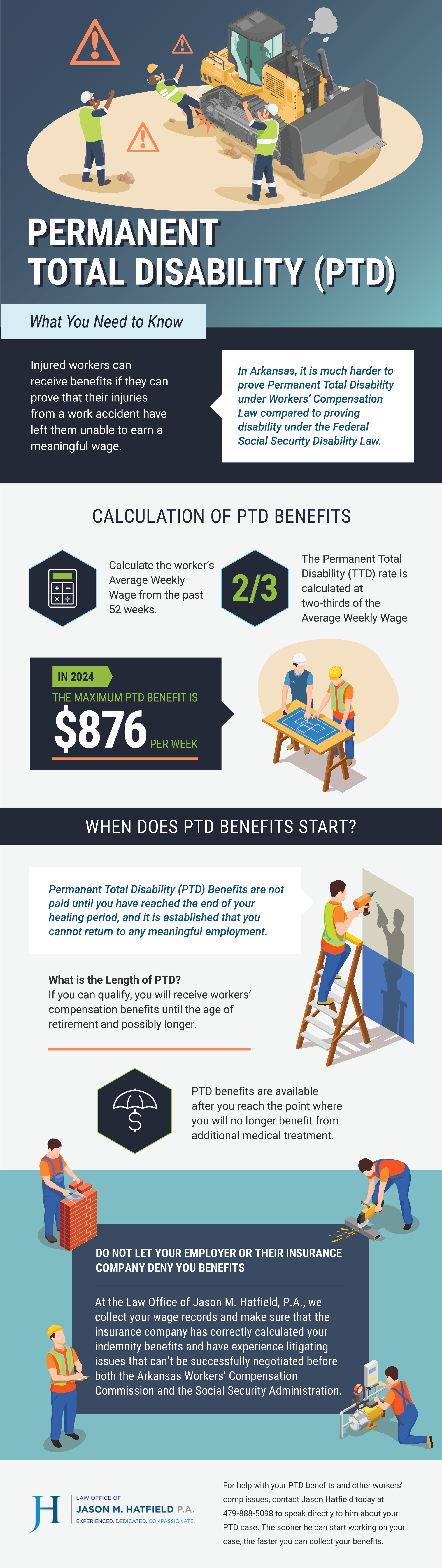 PERMANENT TOTAL DISABILITY (PTD)

What You Need to Know

Injured workers can receive benefits if they can prove that their injuries from a work accident have left them unable to earn a meaningful wage.

In Arkansas, it is much harder to prove Permanent Total Disability under Workers' Compensation Law compared to proving disability under the Federal Social Security Disability Law.

CALCULATION OF PTD BENEFITS

Calculate the worker's Average Weekly Wage from the past 52 weeks.

2/3

The Permanent Total Disability (TTD) rate is calculated at two-thirds of the Average Weekly Wage

IN 2024

THE MAXIMUM PTD BENEFIT IS

$876 PER WEEK

WHEN DOES PTD BENEFITS START?

Permanent Total Disability (PTD) Benefits are not paid until you have reached the end of your healing period, and it is established that you cannot return to any meaningful employment.

What is the Length of PTD?
If you can qualify, you will receive workers' compensation benefits until the age of retirement and possibly longer.

PTD benefits are available after you reach the point where you will no longer benefit from additional medical treatment.

DO NOT LET YOUR EMPLOYER OR THEIR INSURANCE COMPANY DENY YOU BENEFITS

At the Law Office of Jason M. Hatfield, P.A., we collect your wage records and make sure that the insurance company has correctly calculated your indemnity benefits and have experience litigating issues that can't be successfully negotiated before both the Arkansas Workers' Compensation Commission and the Social Security Administration.

JH LAW OFFICE OF JASON M. HATFIELD P.A. EXPERIENCED. DEDICATED. COMPASSIONATE.

For help with your PTD benefits and other workers' comp issues, contact Jason Hatfield today at 479-888-5098 to speak directly to him about your PTD case. The sooner he can start working on your case, the faster you can collect your benefits.