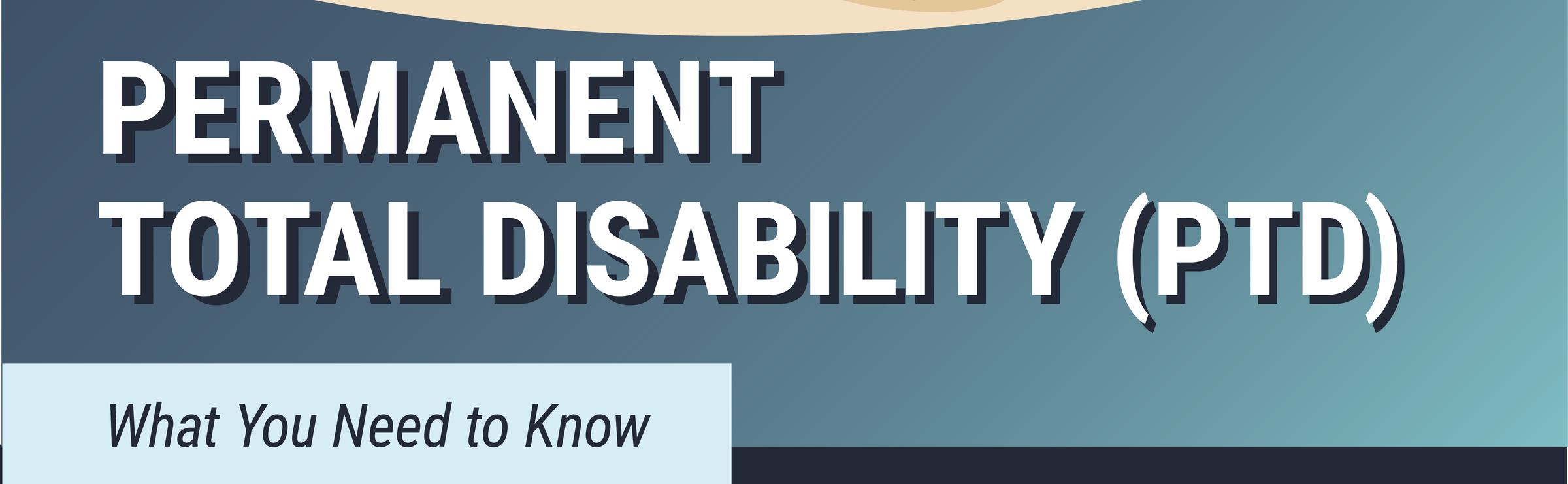 PERMANENT TOTAL DISABILITY (PTD)

What You Need to Know