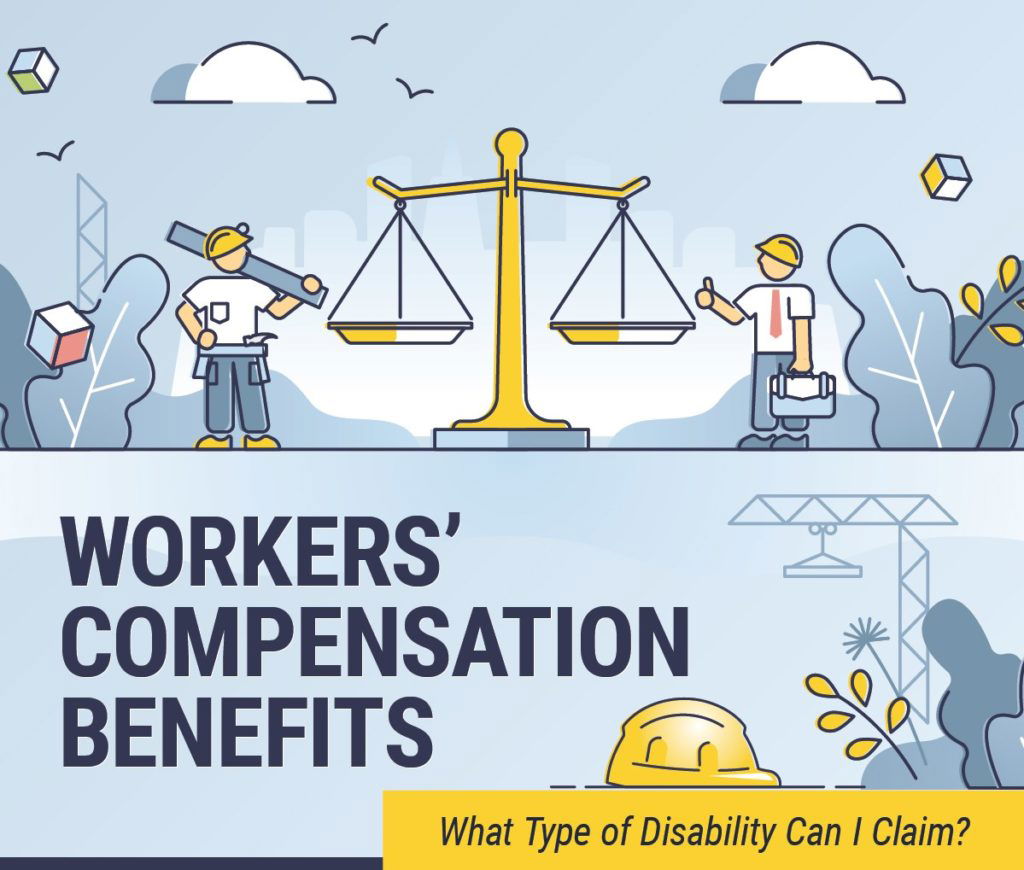 WORKERS' COMPENSATION BENEFITS

What Type of Disability Can I Claim?